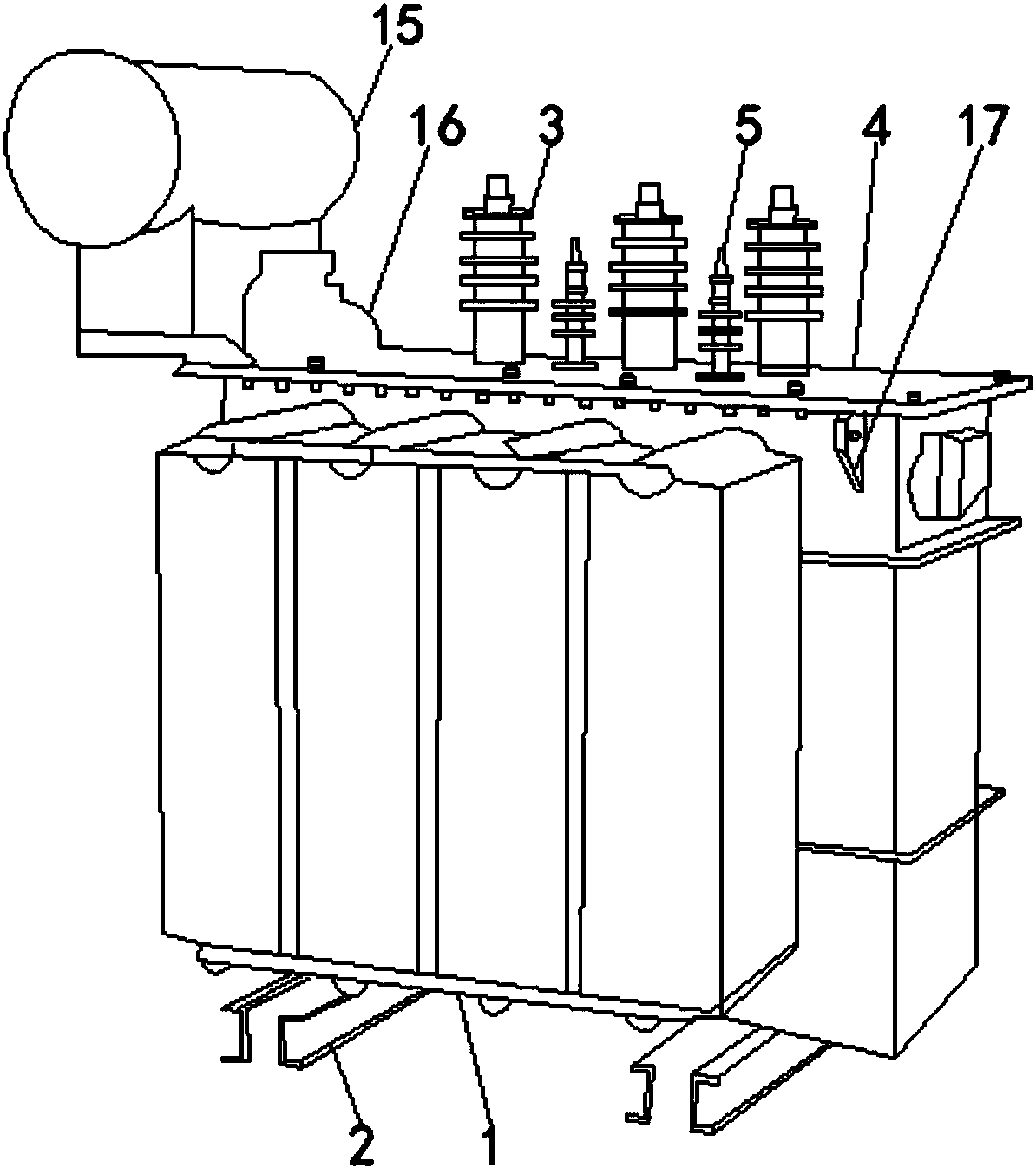 15
16
3
5
4
17
2
1